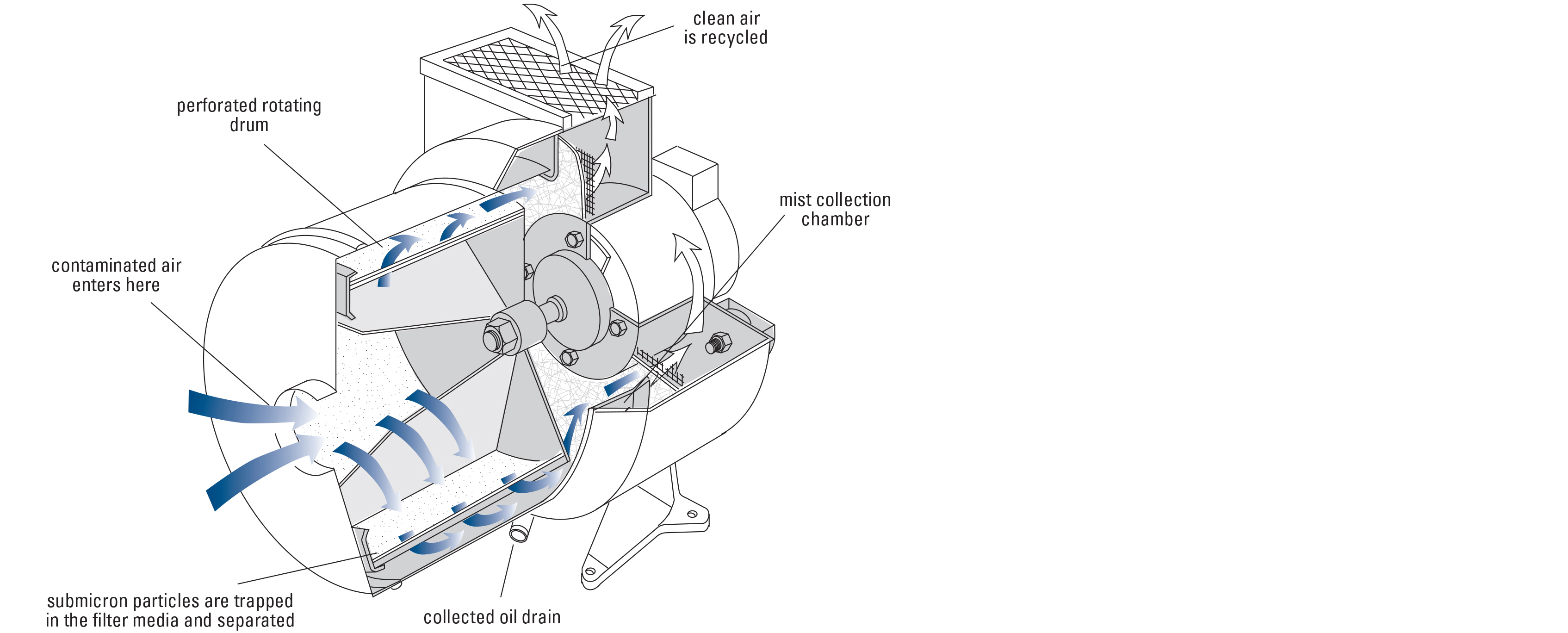 clean air
is recycled

perforated rotating
drum

mist collection
chamber

contaminated air
enters here

submicron particles are trapped
in the filter media and separated

collected oil drain